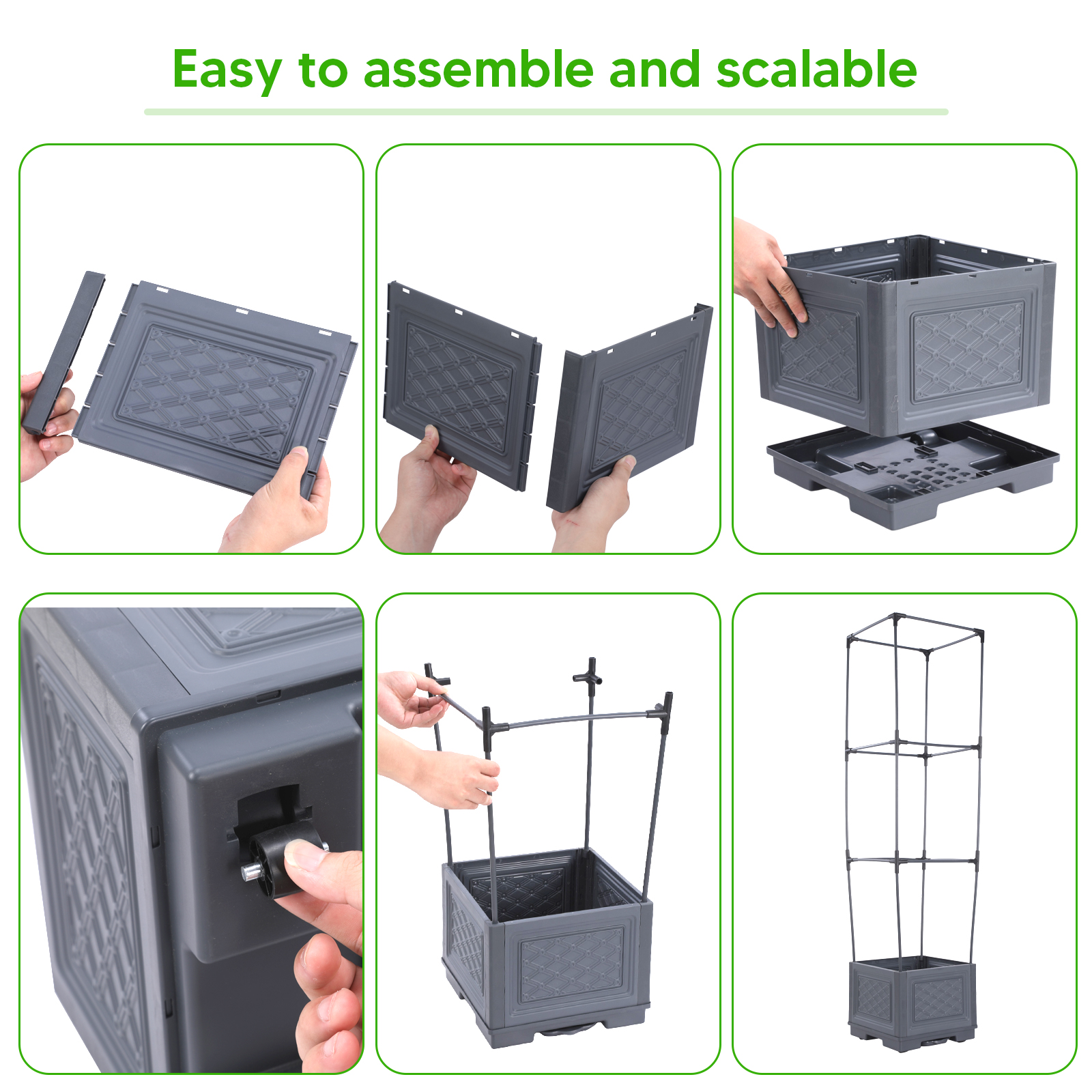 Easy to assemble and scalable